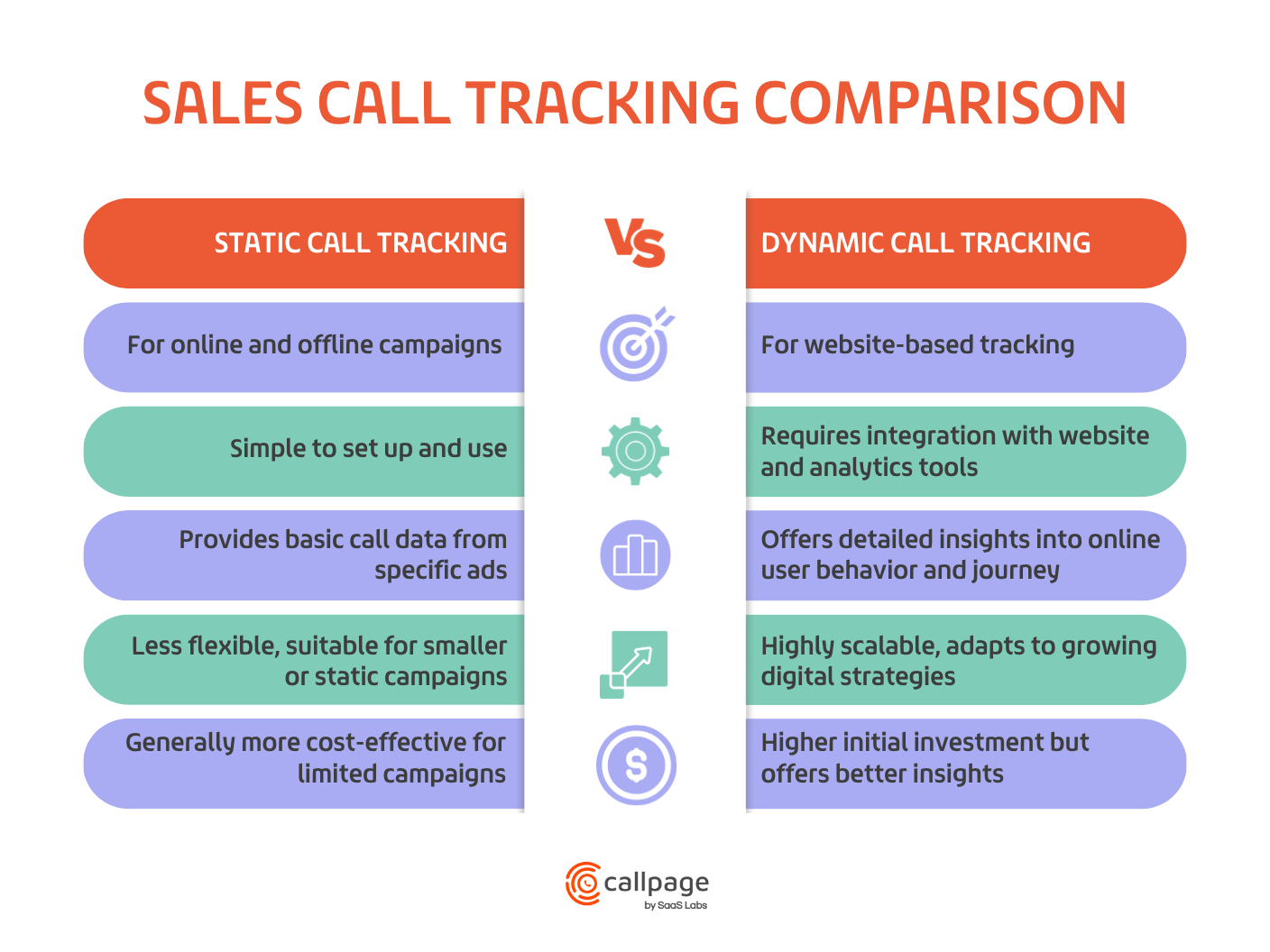 SALES CALL TRACKING COMPARISON

| STATIC CALL TRACKING | VS | DYNAMIC CALL TRACKING |
|---|---|---|
| For online and offline campaigns | | For website-based tracking |
| Simple to set up and use | | Requires integration with website and analytics tools |
| Provides basic call data from specific ads | | Offers detailed insights into online user behavior and journey |
| Less flexible, suitable for smaller or static campaigns | | Highly scalable, adapts to growing digital strategies |
| Generally more cost-effective for limited campaigns | $ | Higher initial investment but offers better insights |

callpage
by SaaS Labs